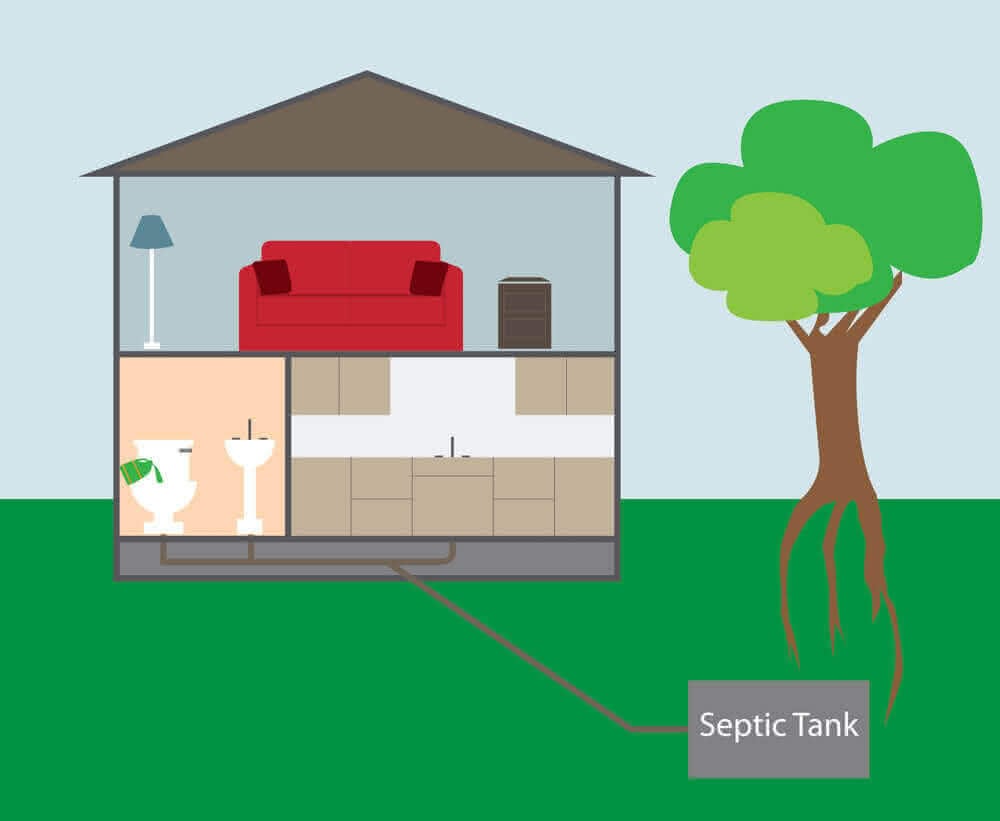 Septic Tank